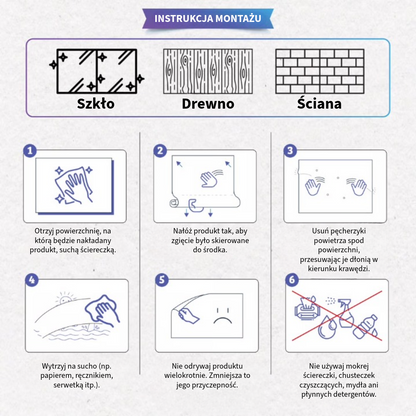 INSTRUKCJA MONTAŻU

Szkło

Drewno

Ściana

1

Otrzyj powierzchnię, na którą będzie nakładany produkt, suchą ściereczką.

2

Nałóż produkt tak, aby zgięcie było skierowane do środka.

3

Usuń pęcherzyki powietrza spod powierzchni, przesuwając je dłonią w kierunku krawędzi.

4

Wytrzyj na sucho (np. papierem, ręcznikiem, serwetką itp.).

5

Nie odrywaj produktu wielokrotnie. Zmniejsza to jego przyczepność.

6

Nie używaj mokrej ściereczki, chusteczek czyszczących, mydła ani płynnych detergentów.