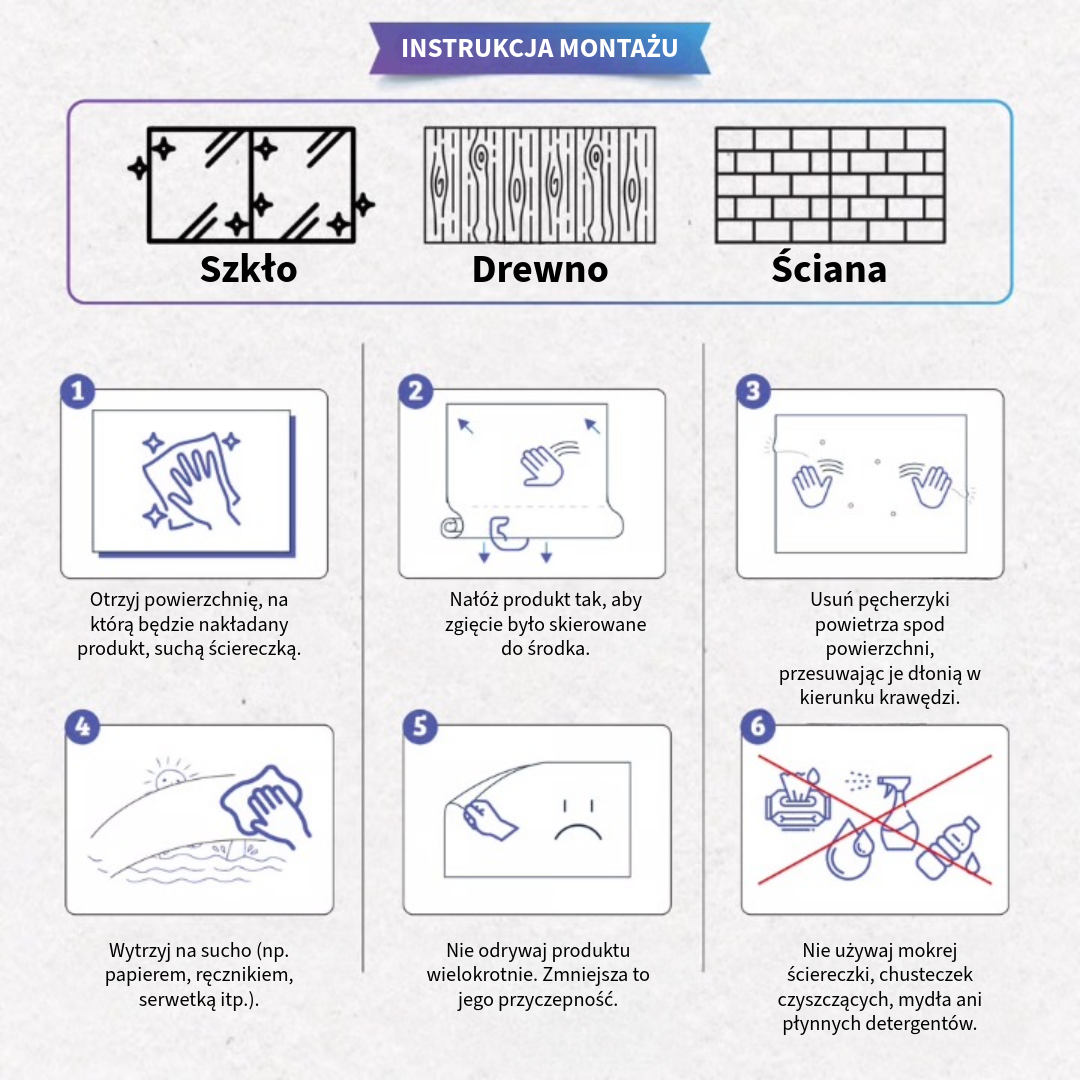 INSTRUKCJA MONTAŻU

Szkło

Drewno

Ściana

1

Otrzyj powierzchnię, na którą będzie nakładany produkt, suchą ściereczką.

2

Nałóż produkt tak, aby zgięcie było skierowane do środka.

3

Usuń pęcherzyki powietrza spod powierzchni, przesuwając je dłonią w kierunku krawędzi.

4

Wytrzyj na sucho (np. papierem, ręcznikiem, serwetką itp.).

5

Nie odrywaj produktu wielokrotnie. Zmniejsza to jego przyczepność.

6

Nie używaj mokrej ściereczki, chusteczek czyszczących, mydła ani płynnych detergentów.