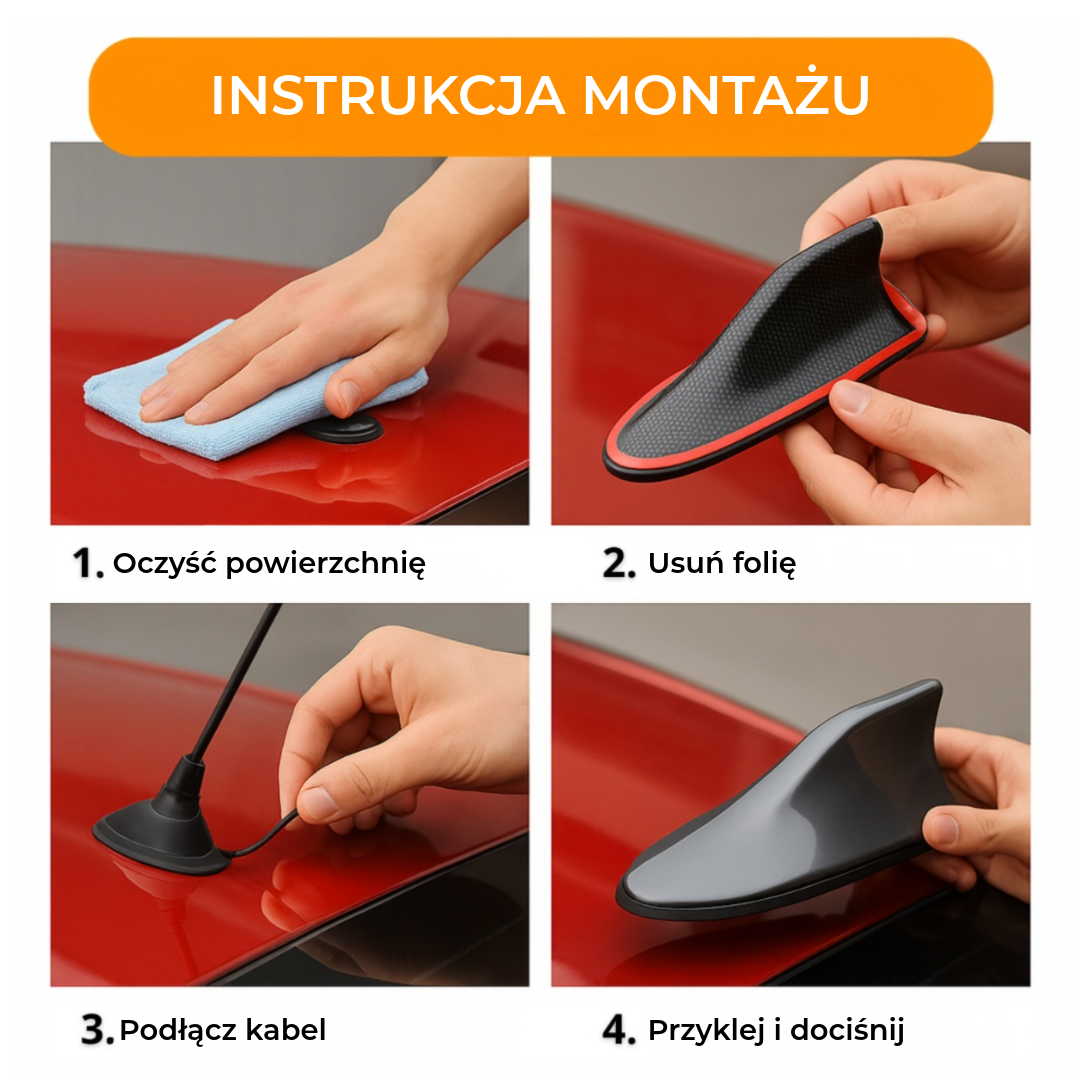 INSTRUKCJA MONTAŻU

1. Oczyść powierzchnię

2. Usuń folię

3. Podłącz kabel

4. Przyklej i dociśnij